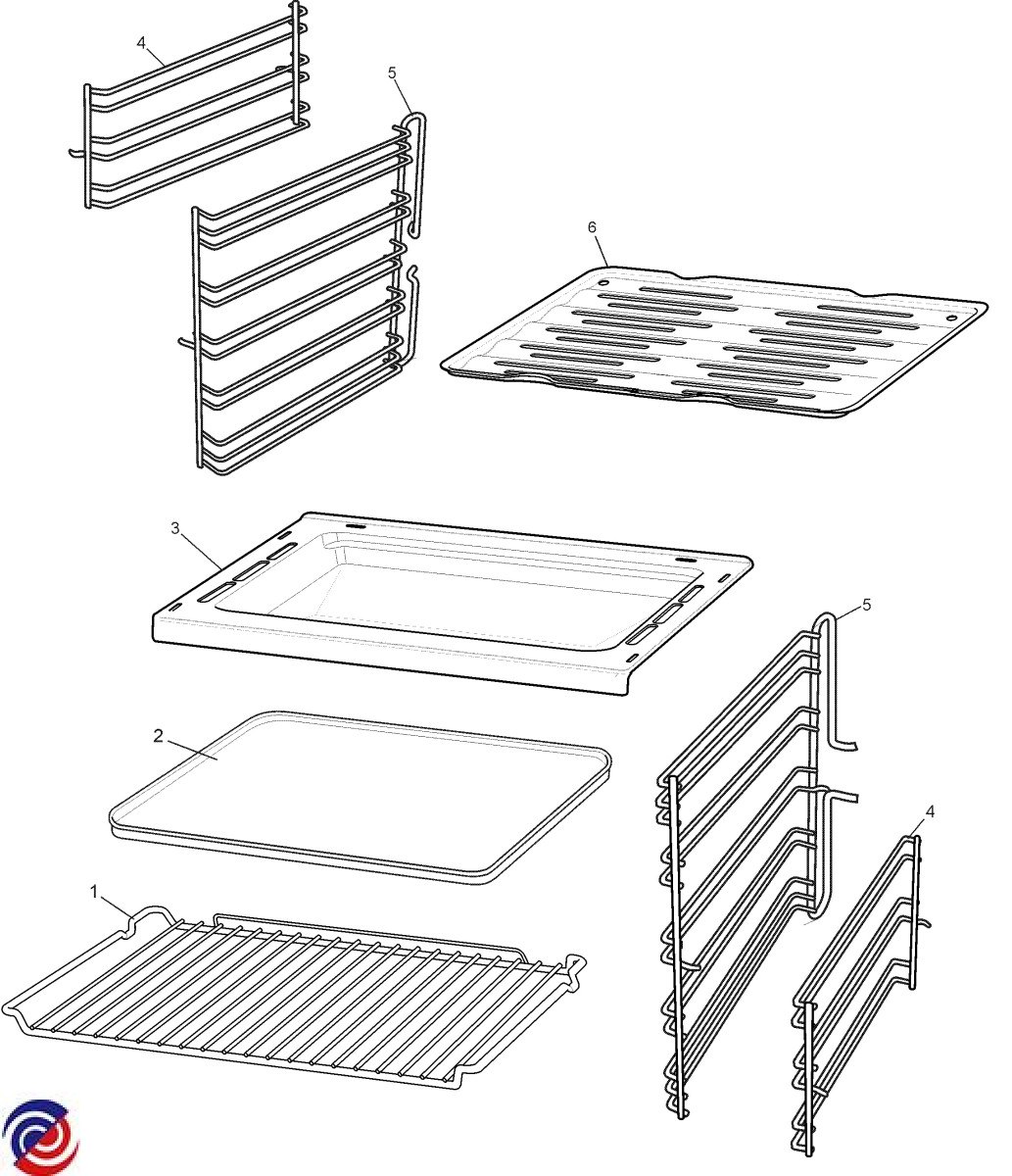 4
5
6
3
5
2
4
1